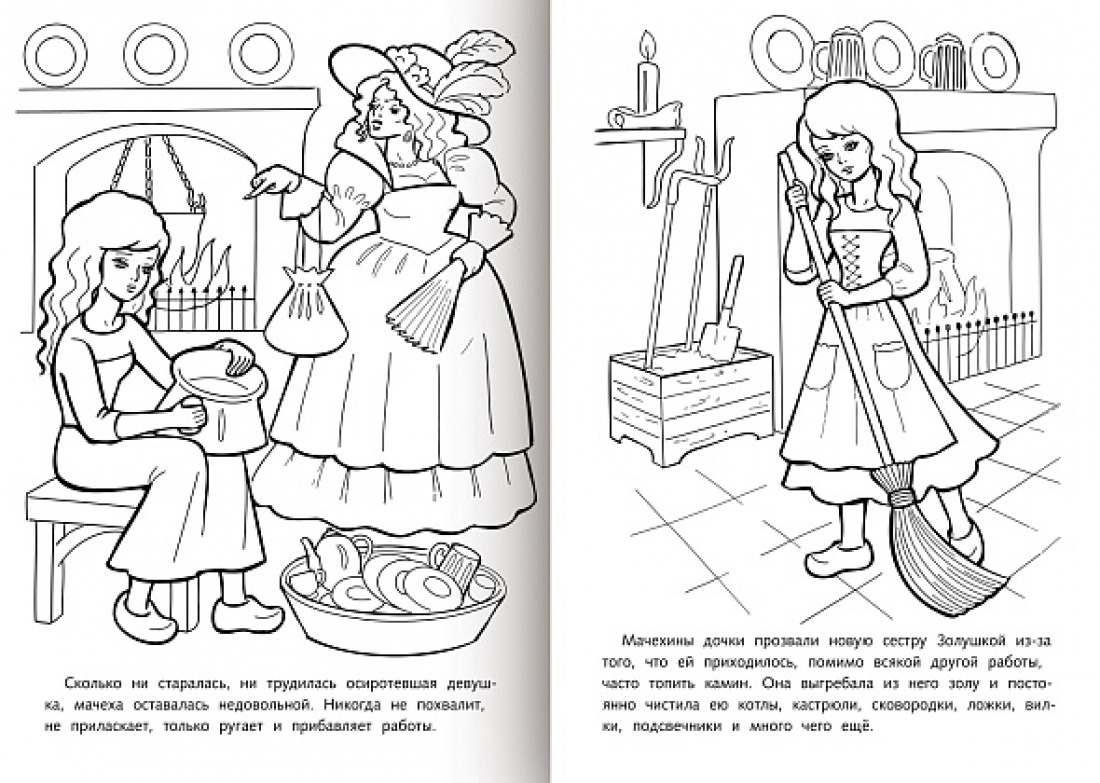 Сколько ни старалась, ни трудилась осиротевшая девушка, мачеха оставалась недовольной. Никогда не похвалит, не приласкает, только ругает и прибавляет работы.

Мачехины дочки прозвали новую сестру Золушкой из-за того, что ей приходилось, помимо всякой другой работы, часто топить камин. Она выгребала из него золу и постоянно чистила ею котлы, кастрюли, сковородки, ложки, вилки, подсвечники и много чего ещё.